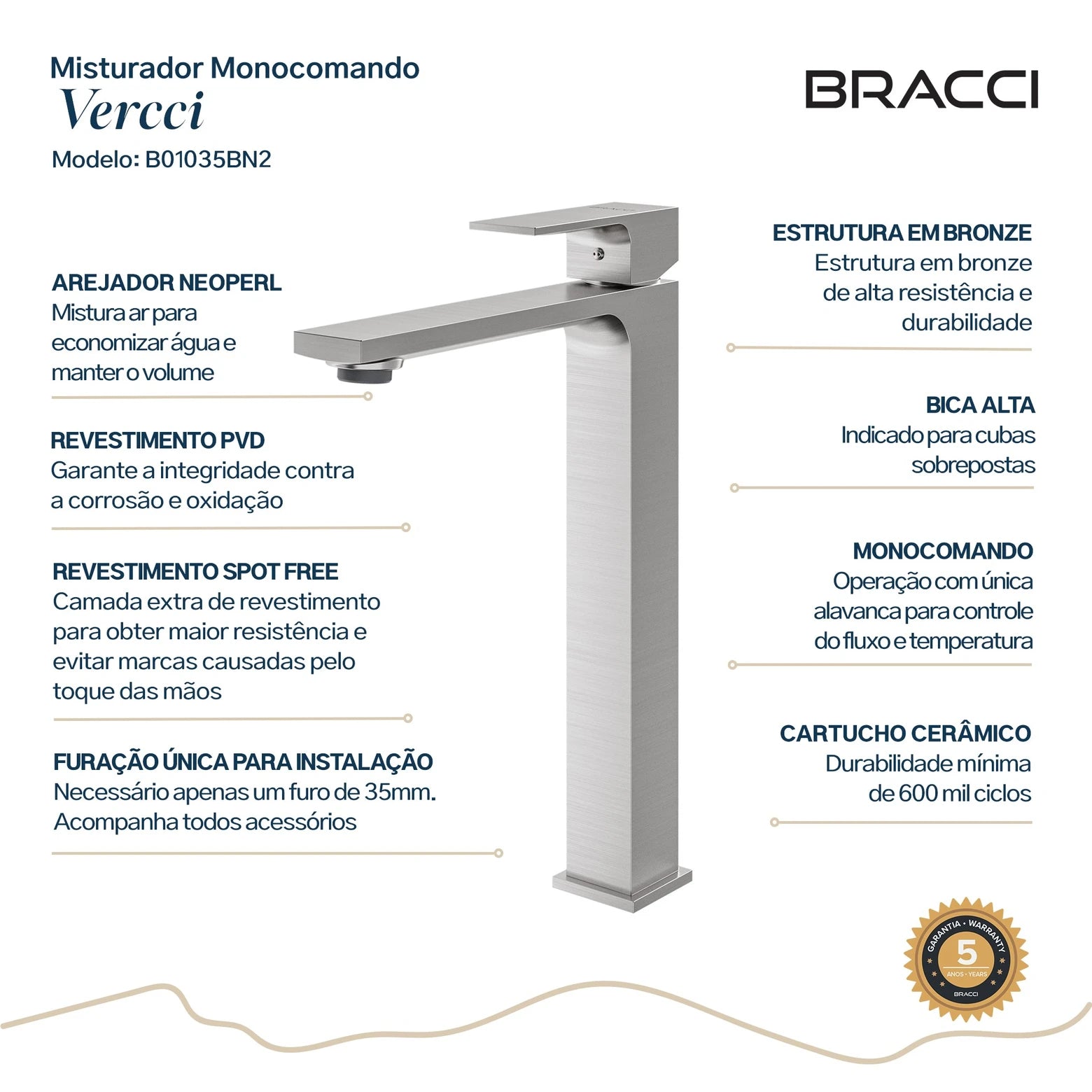 Misturador Monocomando
Vercci
Modelo: B01035BN2

BRACCI

AREJADOR NEOPERL
Mistura ar para economizar água e manter o volume

REVESTIMENTO PVD
Garante a integridade contra a corrosão e oxidação

REVESTIMENTO SPOT FREE
Camada extra de revestimento para obter maior resistência e evitar marcas causadas pelo toque das mãos

FURAÇÃO ÚNICA PARA INSTALAÇÃO
Necessário apenas um furo de 35mm. Acompanha todos acessórios

ESTRUTURA EM BRONZE
Estrutura em bronze de alta resistência e durabilidade

BICA ALTA
Indicado para cubas sobrepostas

MONOCOMANDO
Operação com única alavanca para controle do fluxo e temperatura

CARTUCHO CERÂMICO
Durabilidade mínima de 600 mil ciclos

GARANTIA • WARRANTY
5
ANOS • YEARS
BRACCI